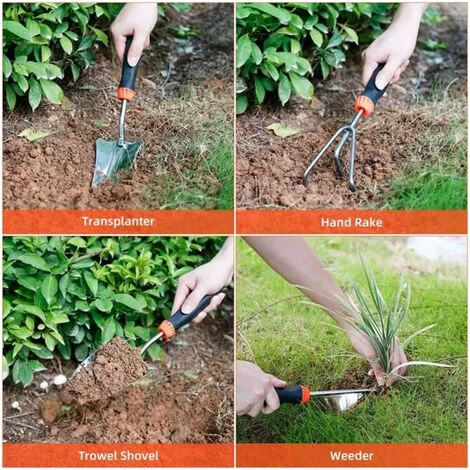 Transplanter

Hand Rake

Trowel Shovel

Weeder