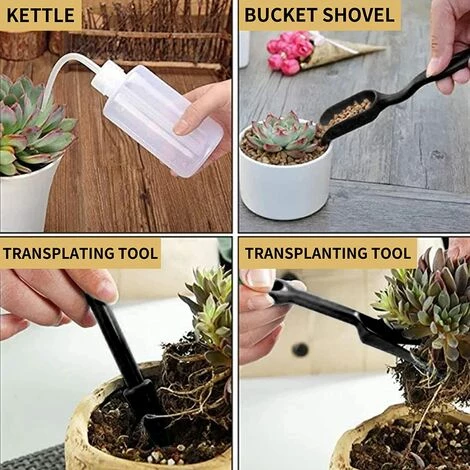 KETTLE

BUCKET SHOVEL

TRANSPLATING TOOL

TRANSPLANTING TOOL