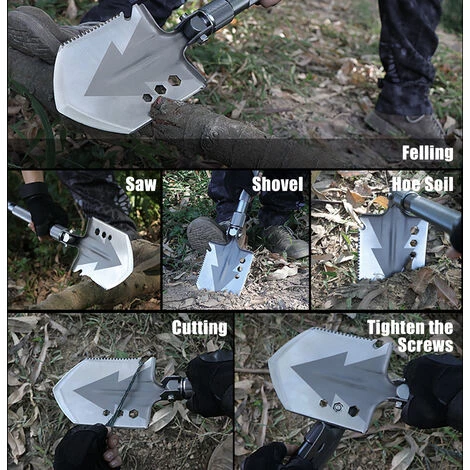 Felling

Saw

Shovel

Hoe Soil

Cutting

Tighten the Screws