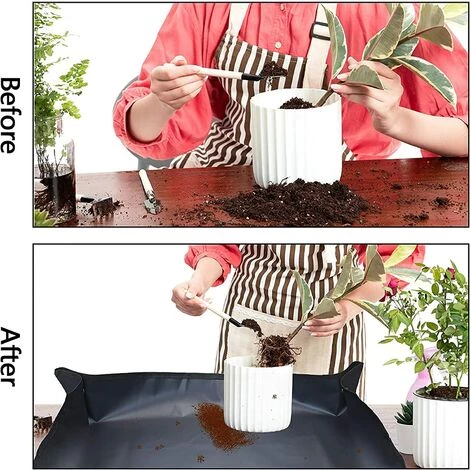 Before

After