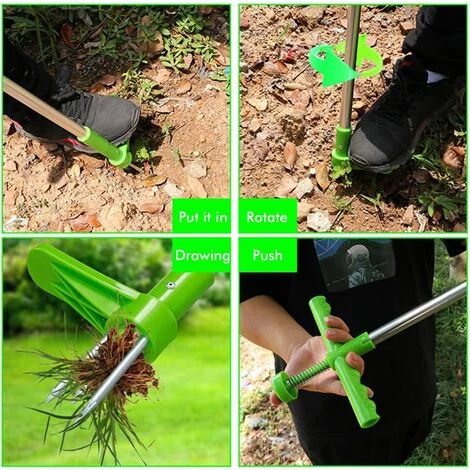 Put it in

Rotate

Drawing

Push